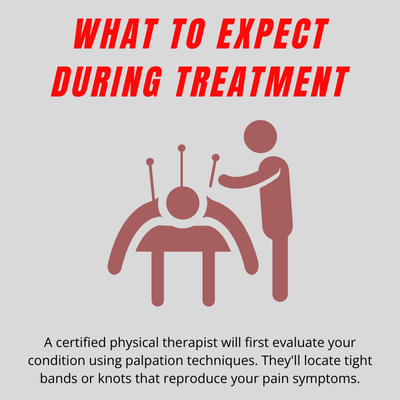 WHAT TO EXPECT DURING TREATMENT

A certified physical therapist will first evaluate your condition using palpation techniques. They'll locate tight bands or knots that reproduce your pain symptoms.